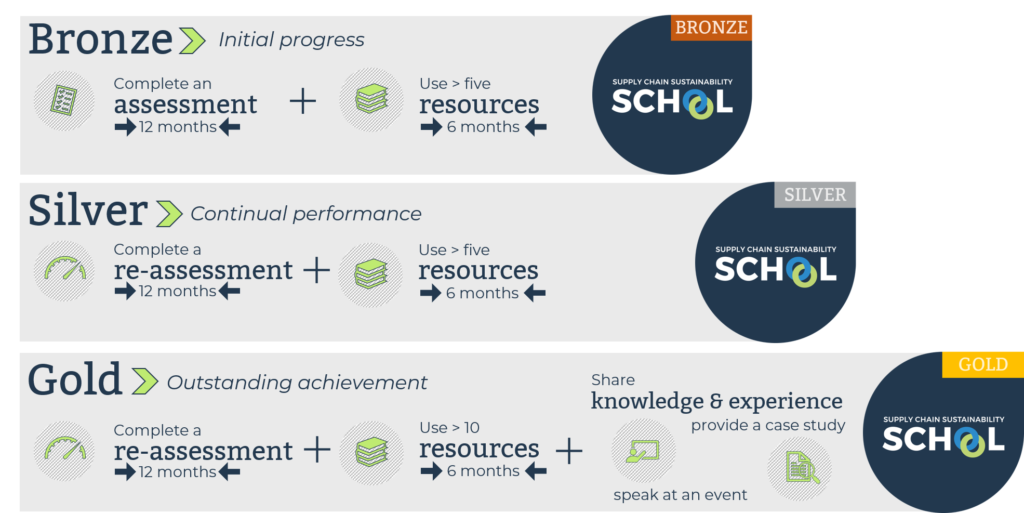 Bronze Initial progress

Complete an assessment 12 months + Use > five resources 6 months

BRONZE
SUPPLY CHAIN SUSTAINABILITY SCHOOL

Silver Continual performance

Complete a re-assessment 12 months + Use > five resources 6 months

SILVER
SUPPLY CHAIN SUSTAINABILITY SCHOOL

Gold Outstanding achievement

Complete a re-assessment 12 months + Use > 10 resources 6 months +

Share knowledge & experience provide a case study speak at an event

GOLD
SUPPLY CHAIN SUSTAINABILITY SCHOOL